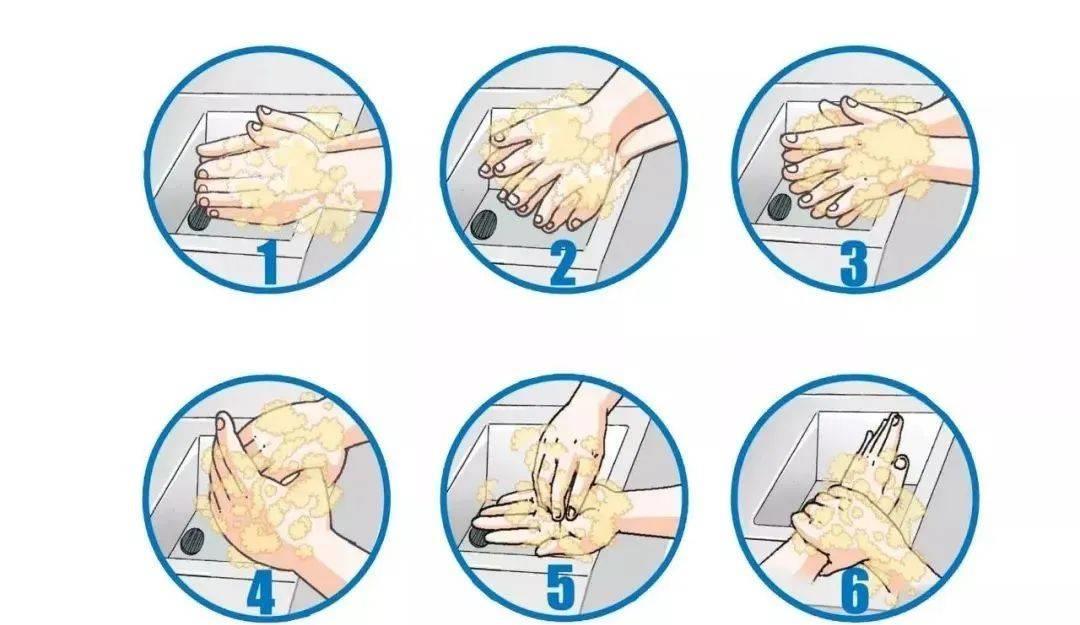 1

2

3

4

5

6